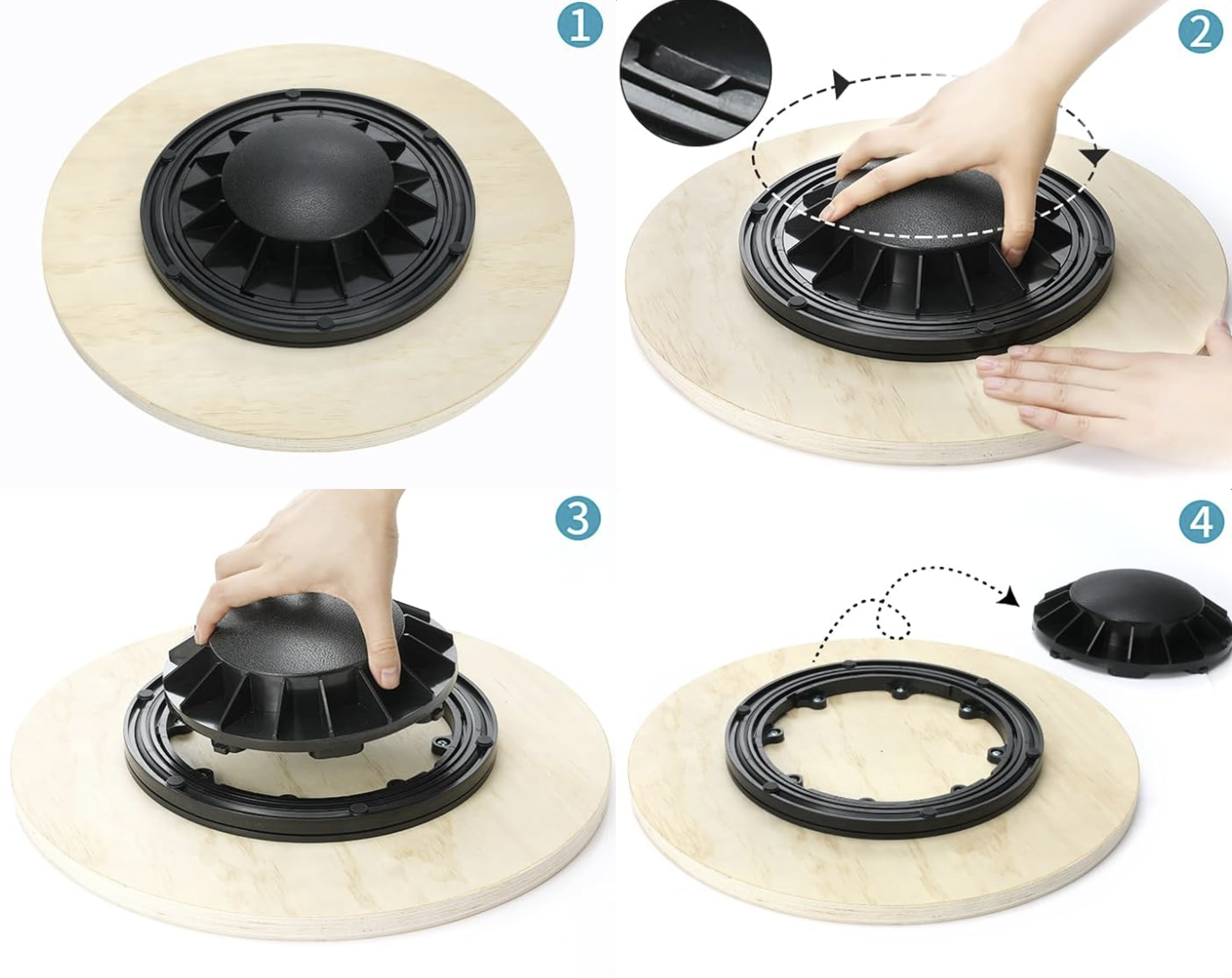 1

2

3

4